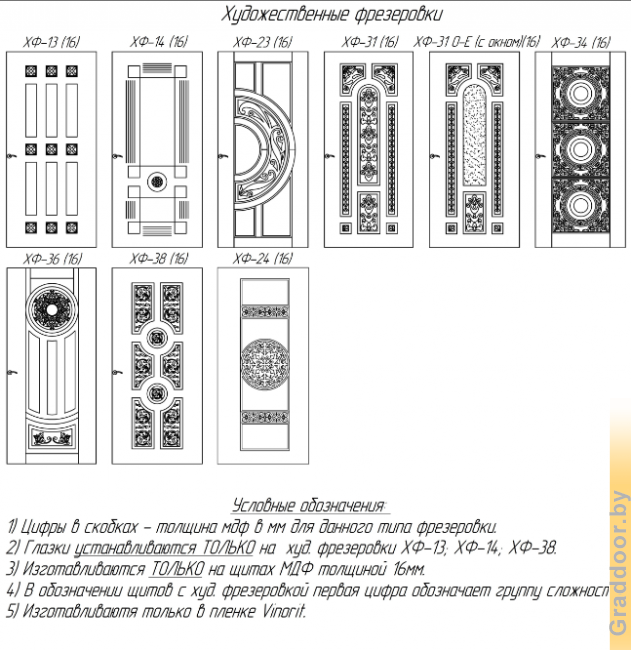 Художественные фрезеровки

ХФ-13 (16)

ХФ-14 (16)

ХФ-23 (16)

ХФ-31 (16)

ХФ-31 О-Е (с окном)(16)

ХФ-34 (16)

ХФ-36 (16)

ХФ-38 (16)

ХФ-24 (16)

Условные обозначения:

1) Цифры в скобках - толщина мдф в мм для данного типа фрезеровки.
2) Глазки устанавливаются ТОЛЬКО на худ. фрезеровки ХФ-13; ХФ-14; ХФ-38.
3) Изготавливаются ТОЛЬКО на щитах МДФ толщиной 16мм.
4) В обозначении щитов с худ. фрезеровкой первая цифра обозначает группу сложност
5) Изготавливаютя только в пленке Vinorit.

Graddoor.by