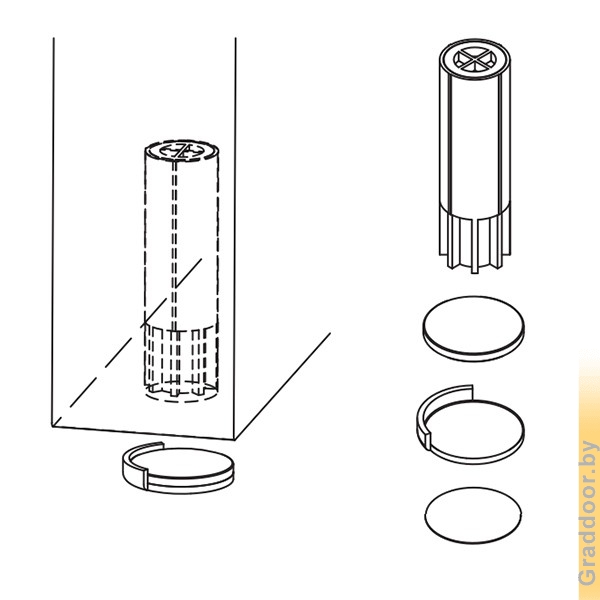 Graddoor.by